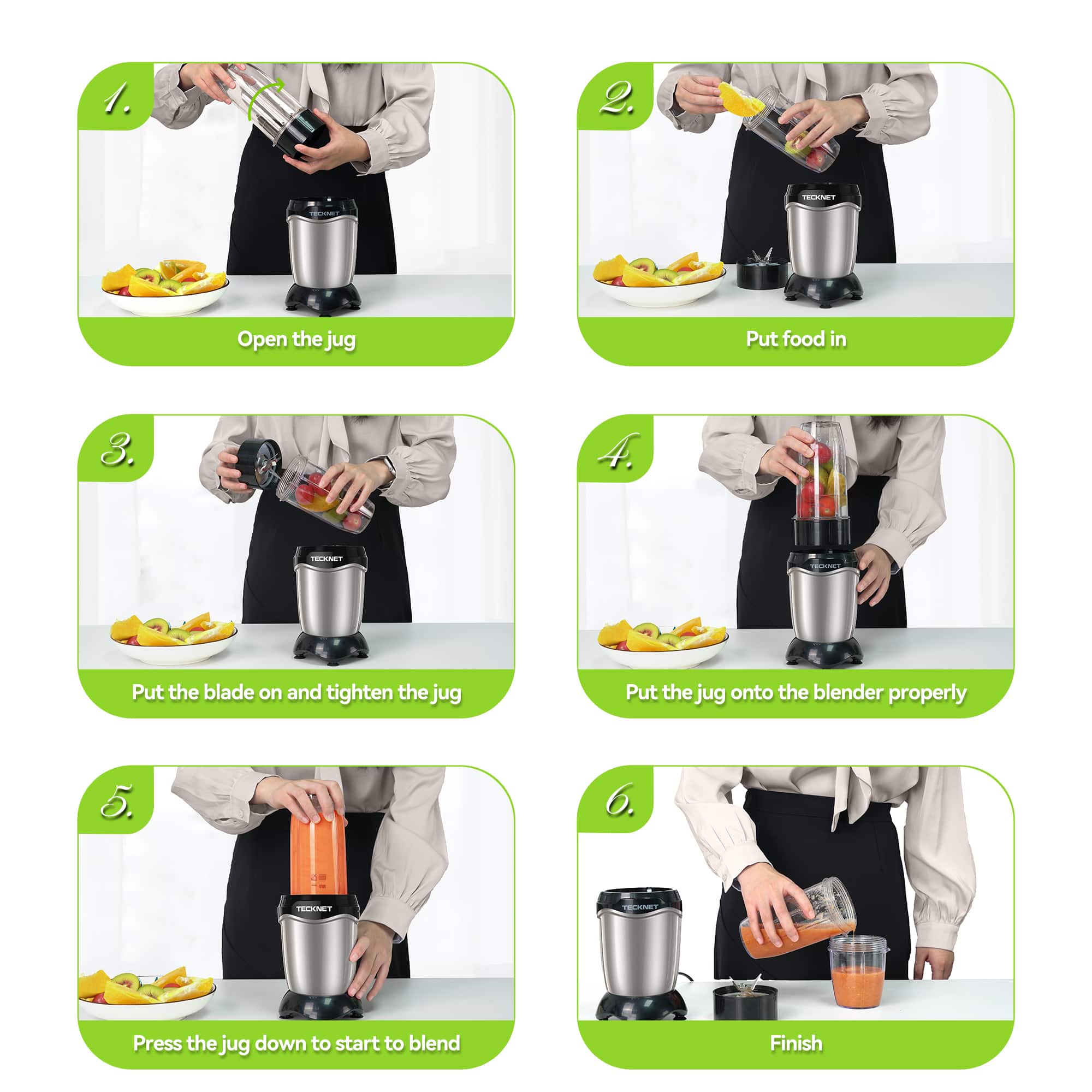 1.
TECKNET
Open the jug

2.
TECKNET
Put food in

3.
TECKNET
Put the blade on and tighten the jug

4.
TECKNET
Put the jug onto the blender properly

5.
TECKNET
Press the jug down to start to blend

6.
TECKNET
Finish