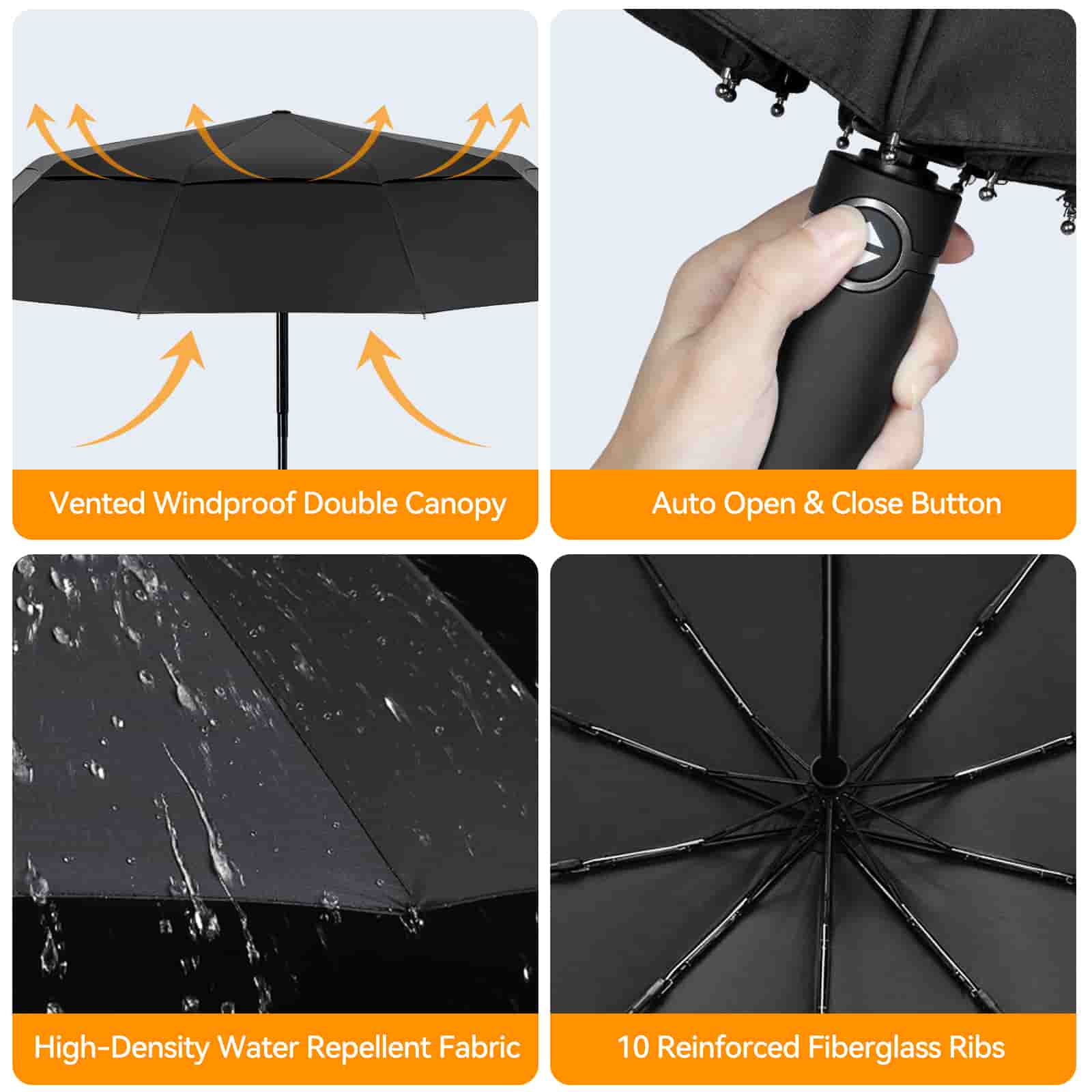 Vented Windproof Double Canopy

Auto Open & Close Button

High-Density Water Repellent Fabric

10 Reinforced Fiberglass Ribs