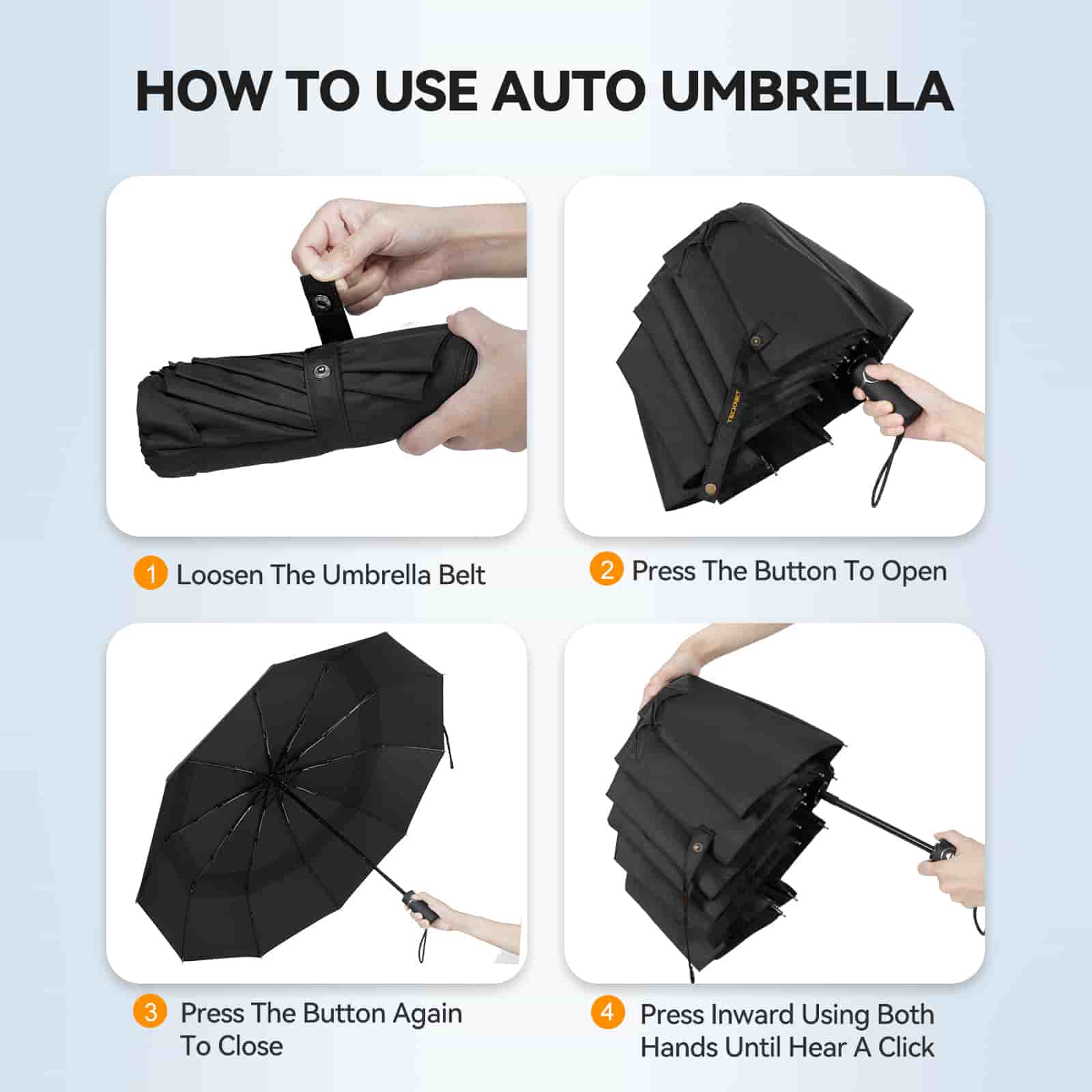 HOW TO USE AUTO UMBRELLA

TECKNET

1 Loosen The Umbrella Belt

2 Press The Button To Open

3 Press The Button Again To Close

4 Press Inward Using Both Hands Until Hear A Click